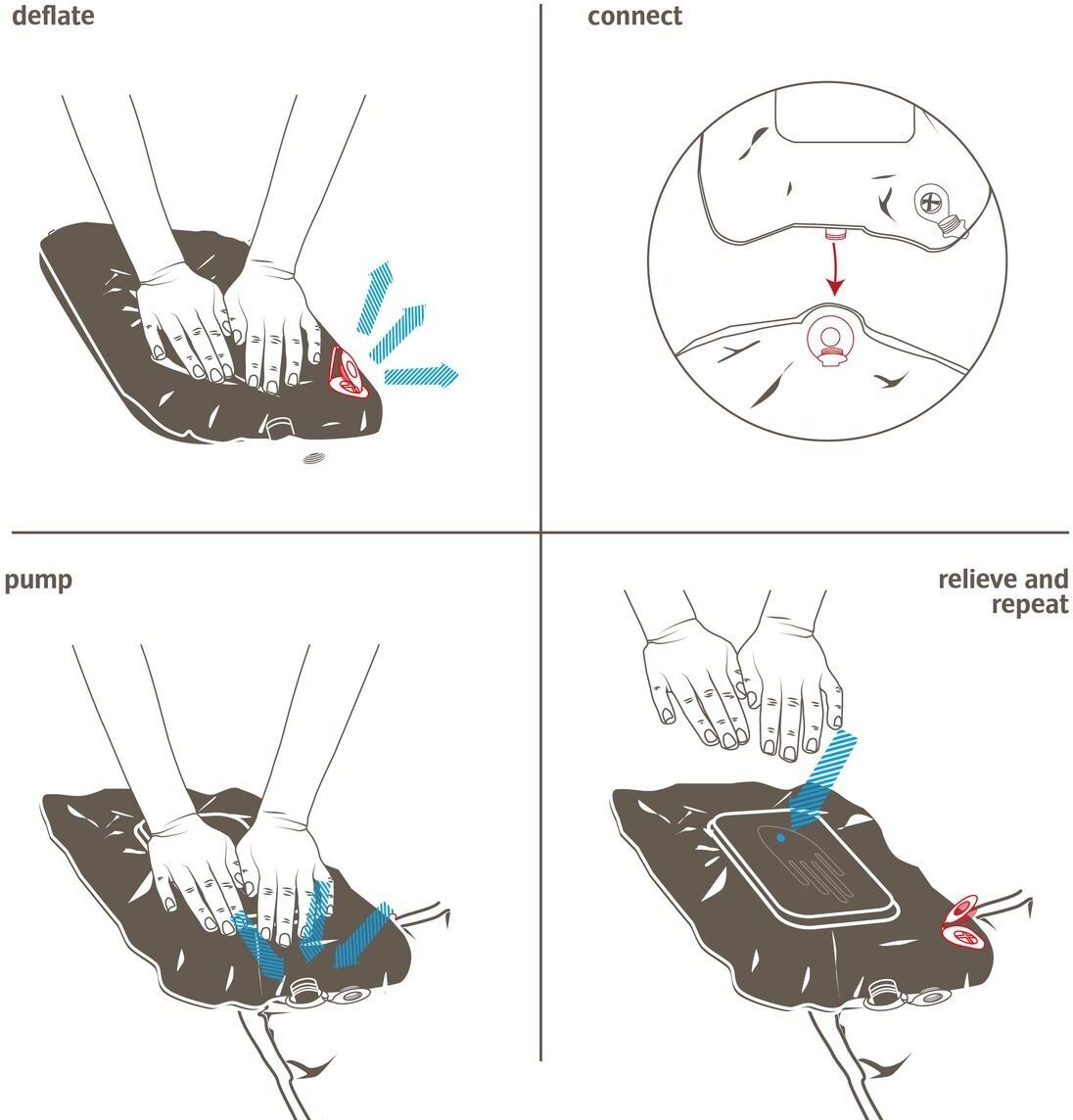 deflate

connect

pump

relieve and repeat