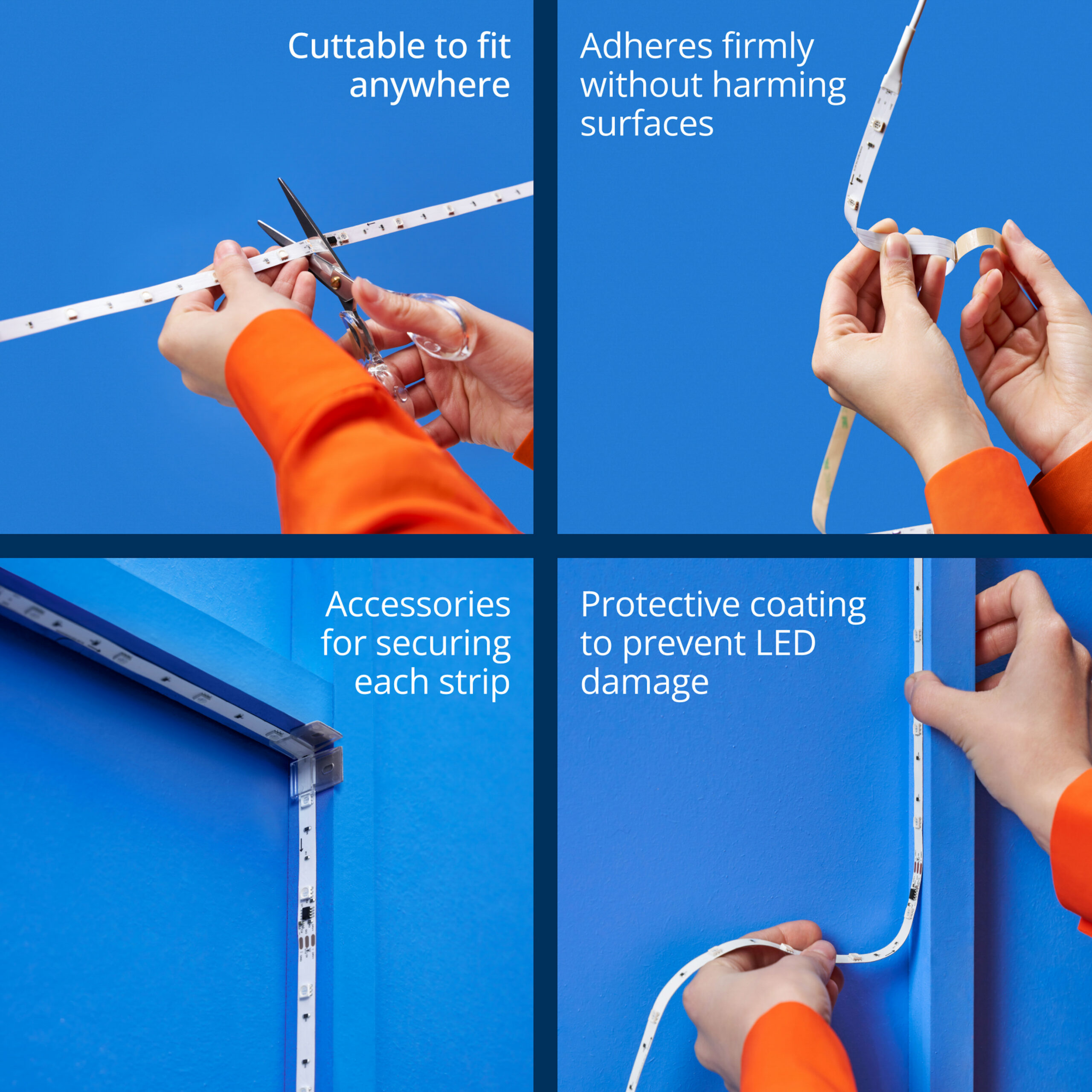 Cuttable to fit anywhere

Adheres firmly without harming surfaces

Accessories for securing each strip

Protective coating to prevent LED damage