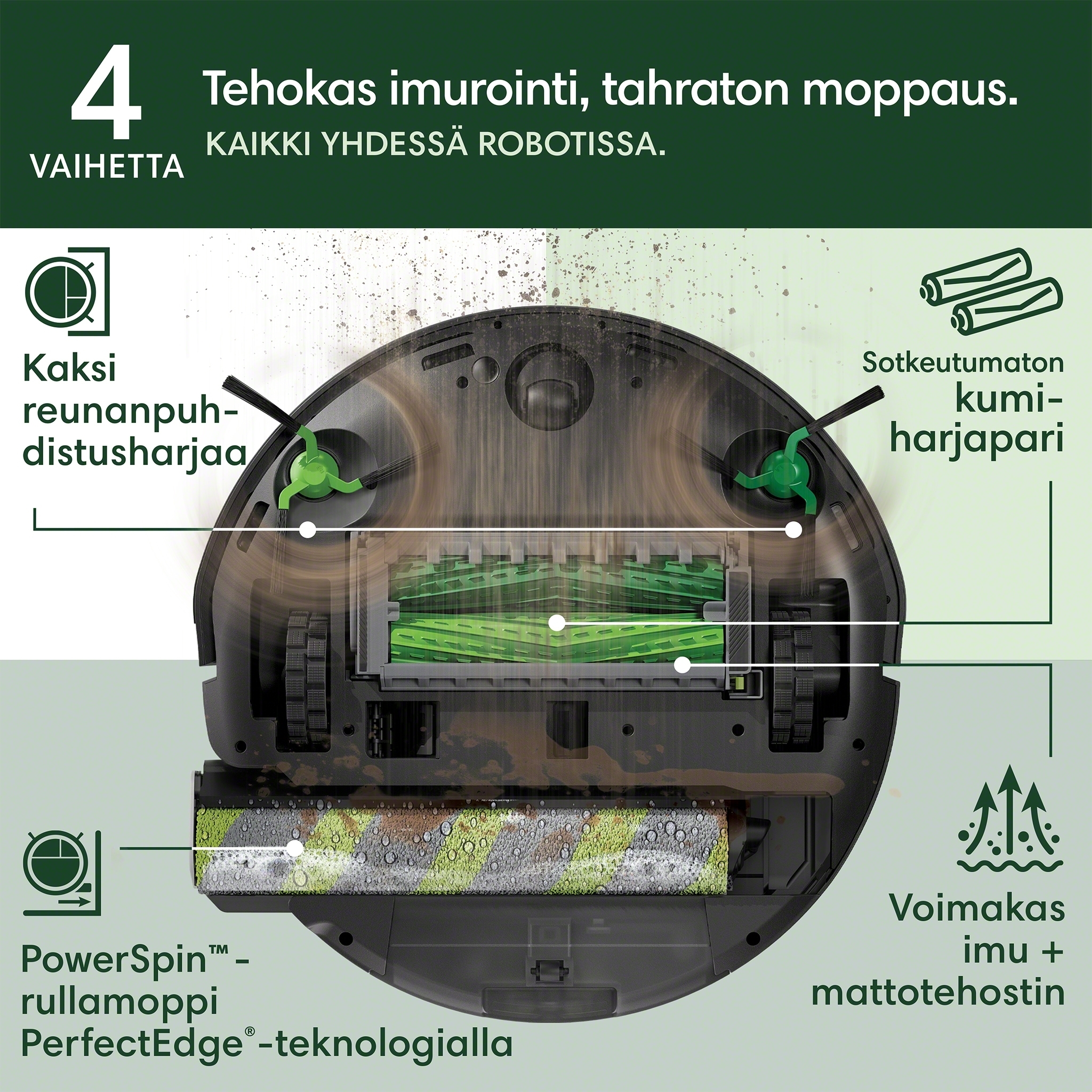 4 VAIHETTA

Tehokas imurointi, tahraton moppaus.
KAIKKI YHDESSÄ ROBOTISSA.

Kaksi reunanpuhdistusharjaa

Sotkeutumaton kumiharjapari

PowerSpin™-rullamoppi PerfectEdge®-teknologialla

Voimakas imu + mattotehostin