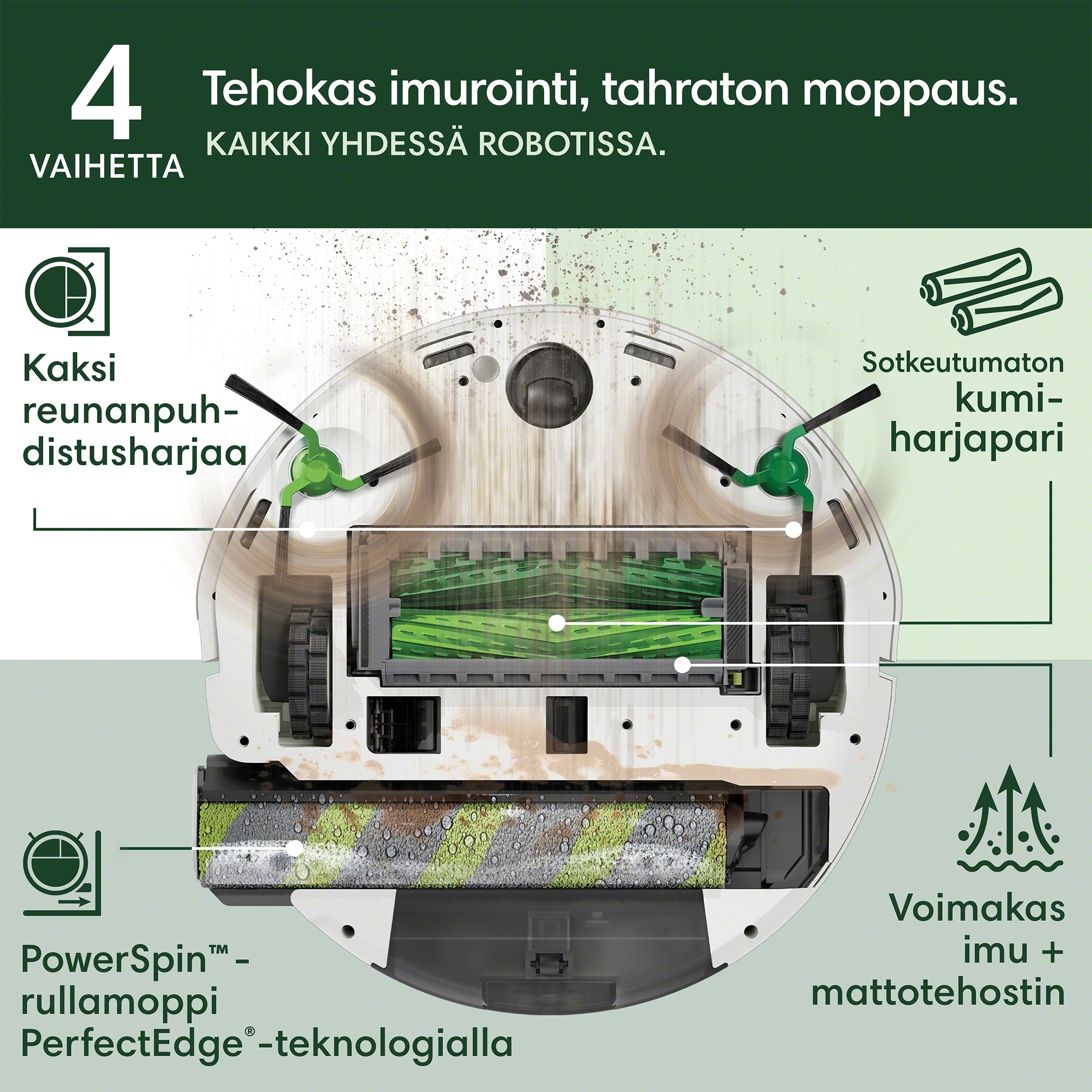 4
VAIHETTA

Tehokas imurointi, tahraton moppaus.
KAIKKI YHDESSÄ ROBOTISSA.

Kaksi reunanpuhdistusharjaa

Sotkeutumaton kumiharjapari

PowerSpin™-rullamoppi PerfectEdge®-teknologialla

Voimakas imu + mattotehostin