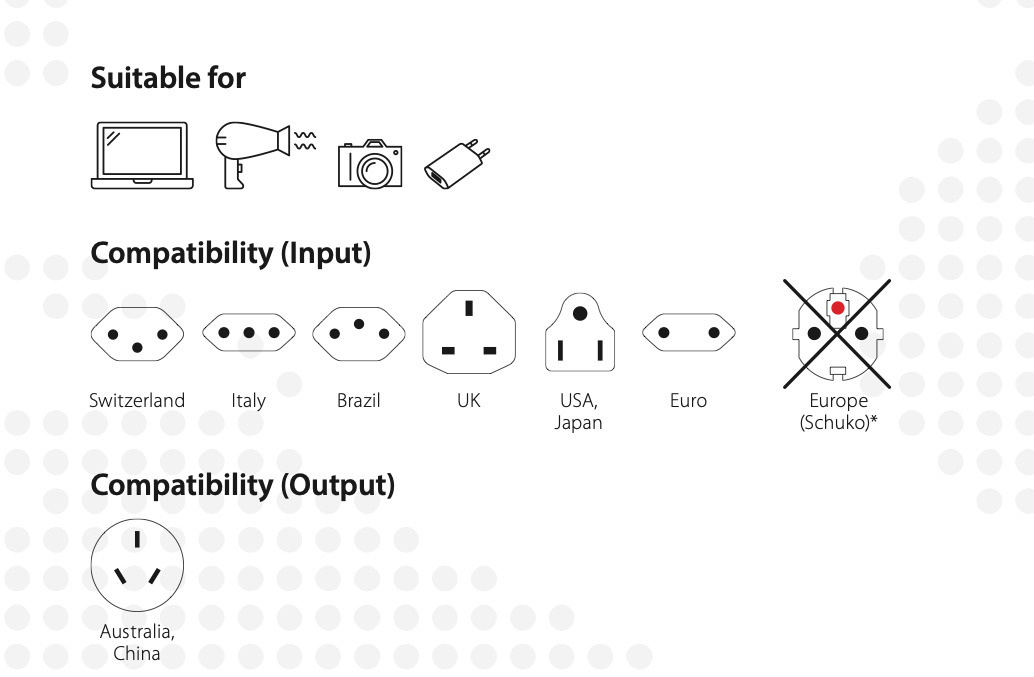 Suitable for

Compatibility (Input)

Switzerland Italy Brazil UK USA, Japan Euro Europe (Schuko)*

Compatibility (Output)

Australia, China