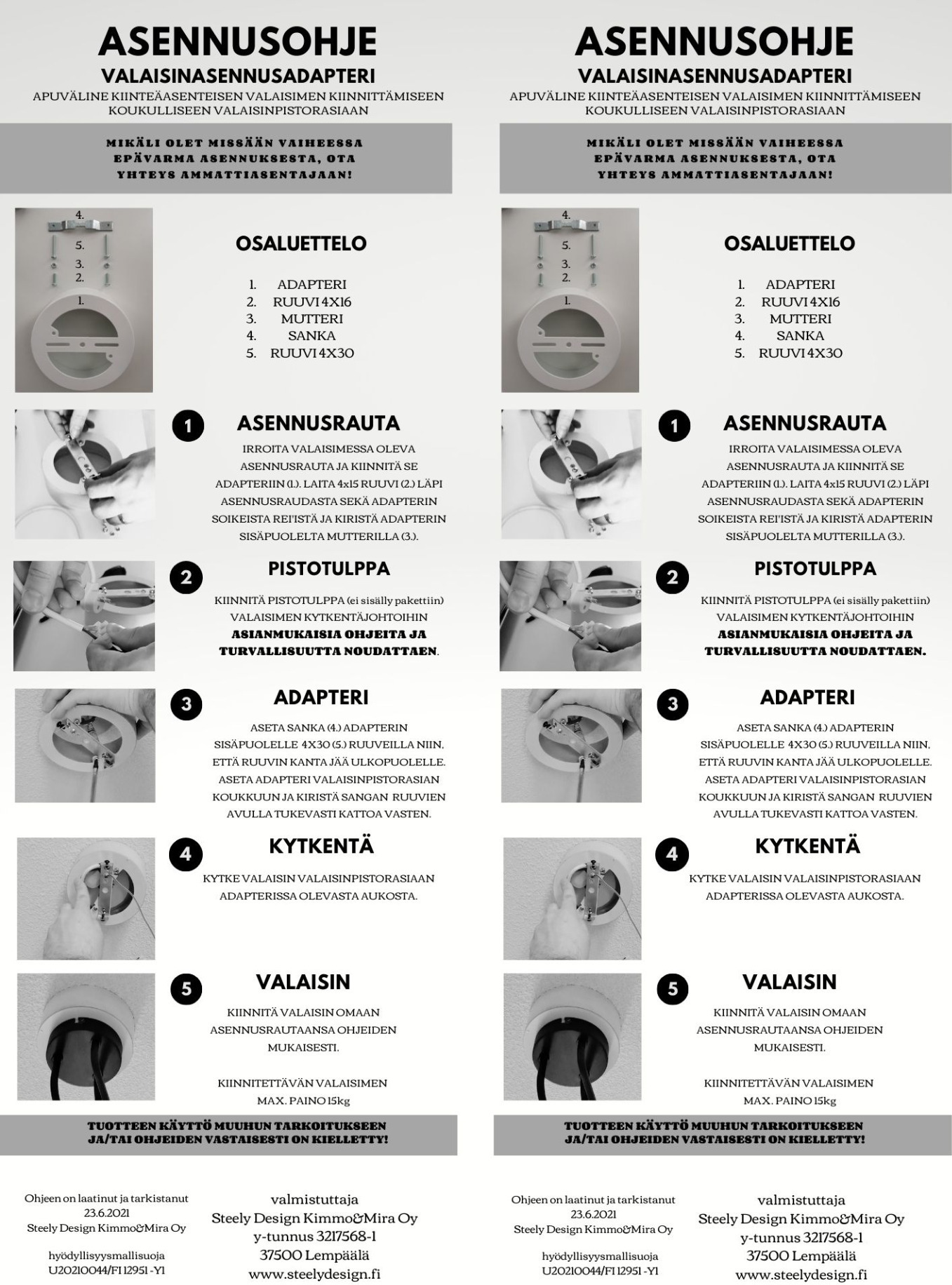 ASENNUSOHJE
VALAISINASENNUSADAPTERI
APUVÄLINE KIINTEÄASENTEISEN VALAISIMEN KIINNITTÄMISEEN KOUKULLISEEN VALAISINPISTORASIAAN

MIKÄLI OLET MISSÄÄN VAIHEESSA EPÄVARMA ASENNUKSESTA, OTA YHTEYS AMMATTIASENTAJAAN!

4.
5.
3.
2.
1.

OSALUETTELO

1. ADAPTERI
2. RUUVI 4X16
3. MUTTERI
4. SANKA
5. RUUVI 4X30

1 ASENNUSRAUTA
IRROITA VALAISIMESSA OLEVA ASENNUSRAUTA JA KIINNITÄ SE ADAPTERIIN (1.). LAITA 4x15 RUUVI (2.) LÄPI ASENNUSRAUDASTA SEKÄ ADAPTERIN SOIKEISTA REI'ISTÄ JA KIRISTÄ ADAPTERIN SISÄPUOLELTA MUTTERILLA (3.).

2 PISTOTULPPA
KIINNITÄ PISTOTULPPA (ei sisälly pakettiin) VALAISIMEN KYTKENTÄJOHTOIHIN ASIANMUKAISIA OHJEITA JA TURVALLISUUTTA NOUDATTAEN.

3 ADAPTERI
ASETA SANKA (4.) ADAPTERIN SISÄPUOLELLE 4X30 (5.) RUUVEILLA NIIN, ETTÄ RUUVIN KANTA JÄÄ ULKOPUOLELLE. ASETA ADAPTERI VALAISINPISTORASIAN KOUKKUUN JA KIRISTÄ SANGAN RUUVIEN AVULLA TUKEVASTI KATTOA VASTEN.

4 KYTKENTÄ
KYTKE VALAISIN VALAISINPISTORASIAAN ADAPTERISSA OLEVASTA AUKOSTA.

5 VALAISIN
KIINNITÄ VALAISIN OMAAN ASENNUSRAUTAANSA OHJEIDEN MUKAISESTI.

KIINNITETTÄVÄN VALAISIMEN MAX. PAINO 15kg

TUOTTEEN KÄYTTÖ MUUHUN TARKOITUKSEEN JA/TAI OHJEIDEN VASTAISESTI ON KIELLETTY!

Ohjeen on laatinut ja tarkistanut 23.6.2021 Steely Design Kimmo&Mira Oy

hyödyllisyysmallisuoja U20210044/FI 12951 -Y1

valmistuttaja
Steely Design Kimmo&Mira Oy
y-tunnus 3217568-1
37500 Lempäälä
www.steelydesign.fi

ASENNUSOHJE
VALAISINASENNUSADAPTERI
APUVÄLINE KIINTEÄASENTEISEN VALAISIMEN KIINNITTÄMISEEN KOUKULLISEEN VALAISINPISTORASIAAN

MIKÄLI OLET MISSÄÄN VAIHEESSA EPÄVARMA ASENNUKSESTA, OTA YHTEYS AMMATTIASENTAJAAN!

4.
5.
3.
2.
1.

OSALUETTELO

1. ADAPTERI
2. RUUVI 4X16
3. MUTTERI
4. SANKA
5. RUUVI 4X30

1 ASENNUSRAUTA
IRROITA VALAISIMESSA OLEVA ASENNUSRAUTA JA KIINNITÄ SE ADAPTERIIN (1.). LAITA 4x15 RUUVI (2.) LÄPI ASENNUSRAUDASTA SEKÄ ADAPTERIN SOIKEISTA REI'ISTÄ JA KIRISTÄ ADAPTERIN SISÄPUOLELTA MUTTERILLA (3.).

2 PISTOTULPPA
KIINNITÄ PISTOTULPPA (ei sisälly pakettiin) VALAISIMEN KYTKENTÄJOHTOIHIN ASIANMUKAISIA OHJEITA JA TURVALLISUUTTA NOUDATTAEN.

3 ADAPTERI
ASETA SANKA (4.) ADAPTERIN SISÄPUOLELLE 4X30 (5.) RUUVEILLA NIIN, ETTÄ RUUVIN KANTA JÄÄ ULKOPUOLELLE. ASETA ADAPTERI VALAISINPISTORASIAN KOUKKUUN JA KIRISTÄ SANGAN RUUVIEN AVULLA TUKEVASTI KATTOA VASTEN.

4 KYTKENTÄ
KYTKE VALAISIN VALAISINPISTORASIAAN ADAPTERISSA OLEVASTA AUKOSTA.

5 VALAISIN
KIINNITÄ VALAISIN OMAAN ASENNUSRAUTAANSA OHJEIDEN MUKAISESTI.

KIINNITETTÄVÄN VALAISIMEN MAX. PAINO 15kg

TUOTTEEN KÄYTTÖ MUUHUN TARKOITUKSEEN JA/TAI OHJEIDEN VASTAISESTI ON KIELLETTY!

Ohjeen on laatinut ja tarkistanut 23.6.2021 Steely Design Kimmo&Mira Oy

hyödyllisyysmallisuoja U20210044/FI 12951 -Y1

valmistuttaja
Steely Design Kimmo&Mira Oy
y-tunnus 3217568-1
37500 Lempäälä
www.steelydesign.fi