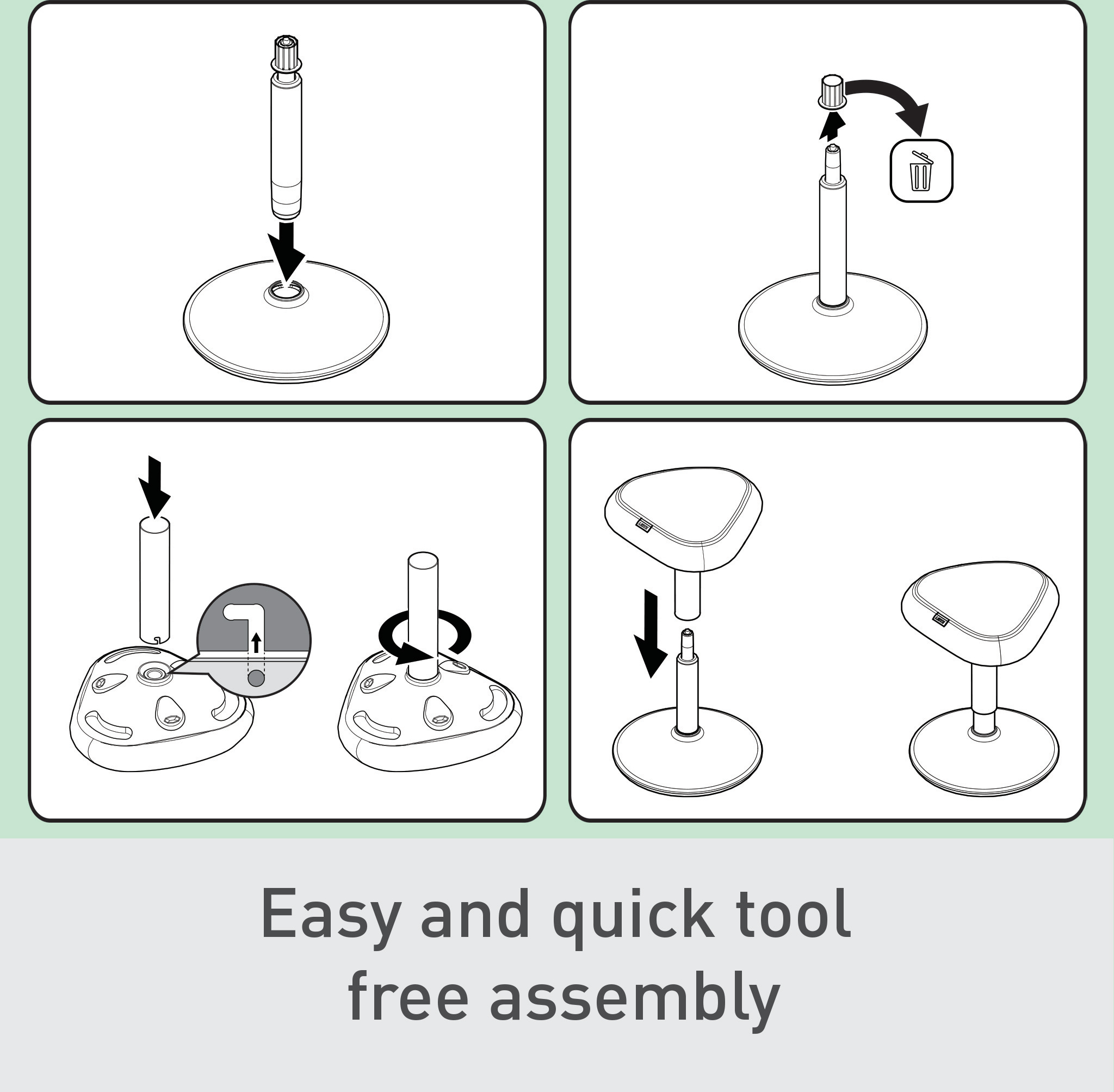 Easy and quick tool
free assembly