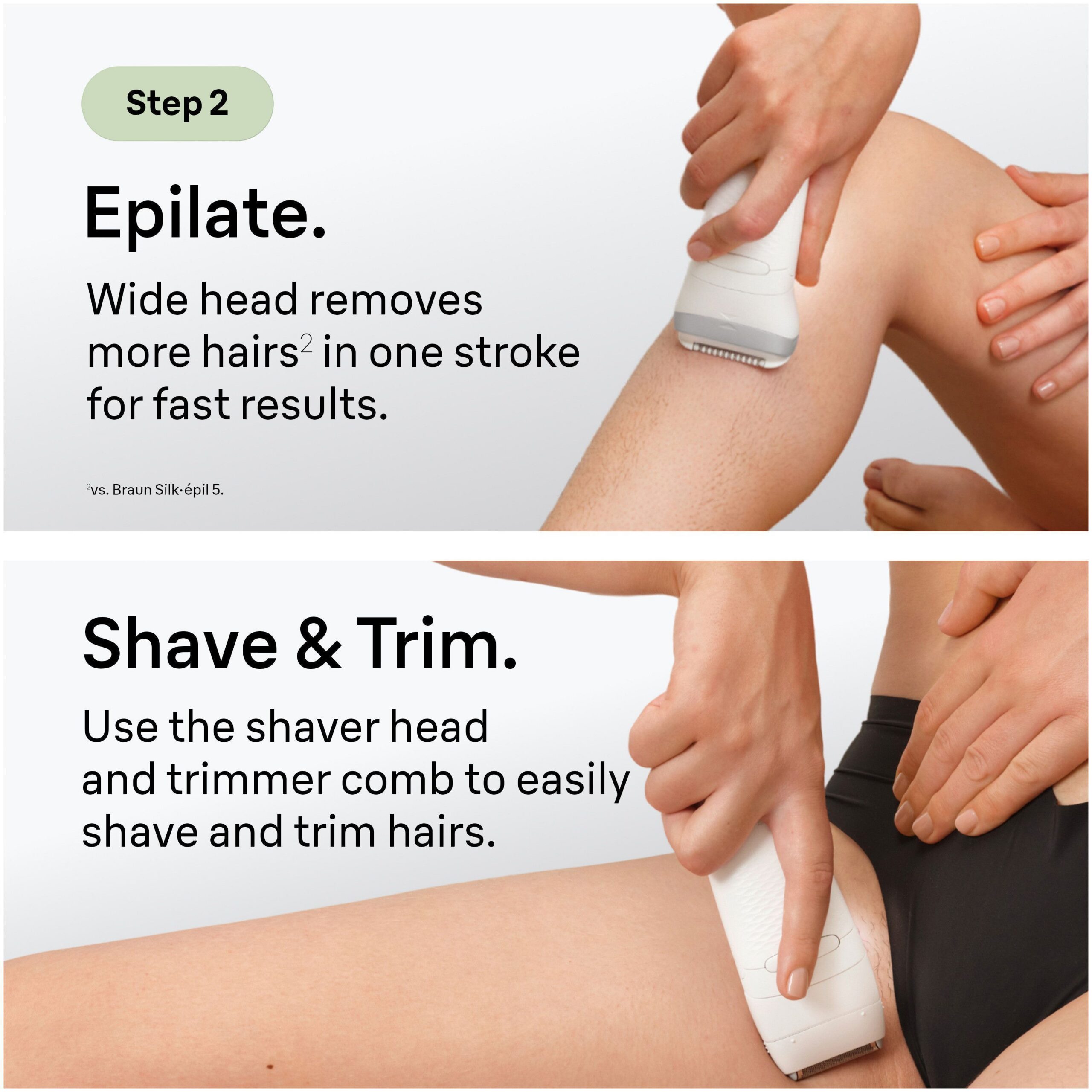 Step 2

Epilate.

Wide head removes more hairs$^2$ in one stroke for fast results.

$^2$vs. Braun Silk·épil 5.

Shave & Trim.

Use the shaver head and trimmer comb to easily shave and trim hairs.