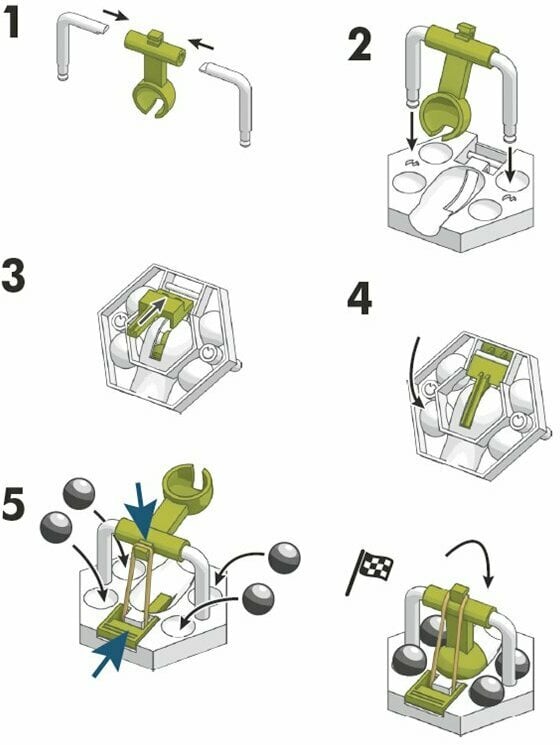 1

2

3

4

5