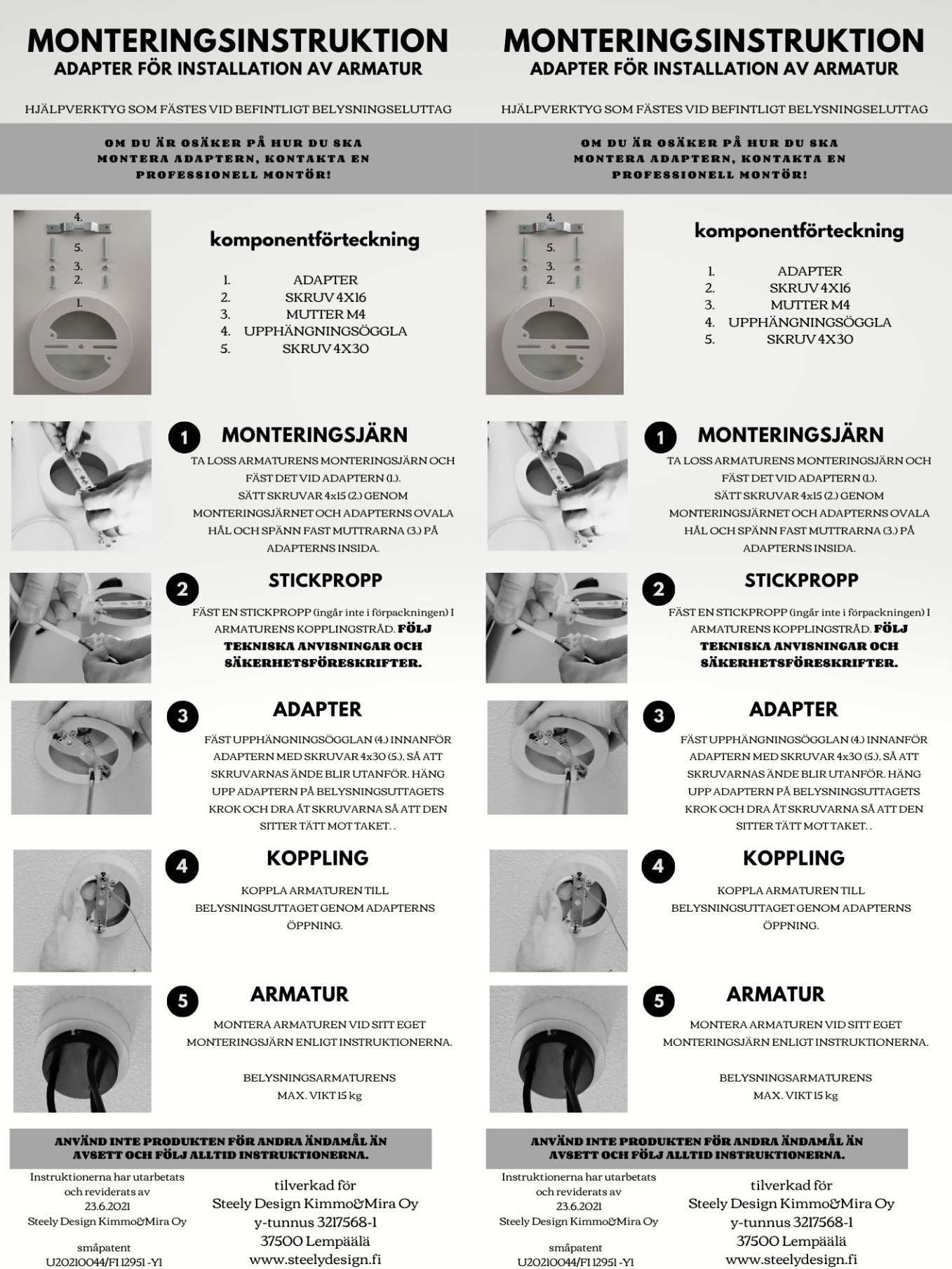 MONTERINGSINSTRUKTION
ADAPTER FÖR INSTALLATION AV ARMATUR

HJÄLPVERKTYG SOM FÄSTES VID BEFINTLIGT BELYSNINGSELUTTAG

OM DU ÄR OSÄKER PÅ HUR DU SKA MONTERA ADAPTERN, KONTAKTA EN PROFESSIONELL MONTÖR!

4.
5.
3.
2.
1.

komponentförteckning

1. ADAPTER
2. SKRUV 4X16
3. MUTTER M4
4. UPPHÄNGNINGSÖGGLA
5. SKRUV 4X30

1 MONTERINGSJÄRN
TA LOSS ARMATURENS MONTERINGSJÄRN OCH FÄST DET VID ADAPTERN (1.). SÄTT SKRUVAR 4x15 (2.) GENOM MONTERINGSJÄRNET OCH ADAPTERNS OVALA HÅL OCH SPÄNN FAST MUTTRARNA (3.) PÅ ADAPTERNS INSIDA.

2 STICKPROPP
FÄST EN STICKPROPP (ingår inte i förpackningen) I ARMATURENS KOPPLINGSTRÅD. FÖLJ TEKNISKA ANVISNINGAR OCH SÄKERHETSFÖRESKRIFTER.

3 ADAPTER
FÄST UPPHÄNGNINGSÖGGLAN (4.) INNANFÖR ADAPTERN MED SKRUVAR 4x30 (5.), SÅ ATT SKRUVARNAS ÄNDE BLIR UTANFÖR. HÄNG UPP ADAPTERN PÅ BELYSNINGSUTTAGETS KROK OCH DRA ÅT SKRUVARNA SÅ ATT DEN SITTER TÄTT MOT TAKET. .

4 KOPPLING
KOPPLA ARMATUREN TILL BELYSNINGSUTTAGET GENOM ADAPTERNS ÖPPNING.

5 ARMATUR
MONTERA ARMATUREN VID SITT EGET MONTERINGSJÄRN ENLIGT INSTRUKTIONERNA.

BELYSNINGSARMATURENS MAX. VIKT 15 kg

ANVÄND INTE PRODUKTEN FÖR ANDRA ÄNDAMÅL ÄN AVSETT OCH FÖLJ ALLTID INSTRUKTIONERNA.

Instruktionerna har utarbetats och reviderats av 23.6.2021 Steely Design Kimmo&Mira Oy

småpatent U20210044/FI 12951 -Y1

tilverkad för
Steely Design Kimmo&Mira Oy
y-tunnus 3217568-1
37500 Lempäälä
www.steelydesign.fi

MONTERINGSINSTRUKTION
ADAPTER FÖR INSTALLATION AV ARMATUR

HJÄLPVERKTYG SOM FÄSTES VID BEFINTLIGT BELYSNINGSELUTTAG

OM DU ÄR OSÄKER PÅ HUR DU SKA MONTERA ADAPTERN, KONTAKTA EN PROFESSIONELL MONTÖR!

4.
5.
3.
2.
1.

komponentförteckning

1. ADAPTER
2. SKRUV 4X16
3. MUTTER M4
4. UPPHÄNGNINGSÖGGLA
5. SKRUV 4X30

1 MONTERINGSJÄRN
TA LOSS ARMATURENS MONTERINGSJÄRN OCH FÄST DET VID ADAPTERN (1.). SÄTT SKRUVAR 4x15 (2.) GENOM MONTERINGSJÄRNET OCH ADAPTERNS OVALA HÅL OCH SPÄNN FAST MUTTRARNA (3.) PÅ ADAPTERNS INSIDA.

2 STICKPROPP
FÄST EN STICKPROPP (ingår inte i förpackningen) I ARMATURENS KOPPLINGSTRÅD. FÖLJ TEKNISKA ANVISNINGAR OCH SÄKERHETSFÖRESKRIFTER.

3 ADAPTER
FÄST UPPHÄNGNINGSÖGGLAN (4.) INNANFÖR ADAPTERN MED SKRUVAR 4x30 (5.), SÅ ATT SKRUVARNAS ÄNDE BLIR UTANFÖR. HÄNG UPP ADAPTERN PÅ BELYSNINGSUTTAGETS KROK OCH DRA ÅT SKRUVARNA SÅ ATT DEN SITTER TÄTT MOT TAKET. .

4 KOPPLING
KOPPLA ARMATUREN TILL BELYSNINGSUTTAGET GENOM ADAPTERNS ÖPPNING.

5 ARMATUR
MONTERA ARMATUREN VID SITT EGET MONTERINGSJÄRN ENLIGT INSTRUKTIONERNA.

BELYSNINGSARMATURENS MAX. VIKT 15 kg

ANVÄND INTE PRODUKTEN FÖR ANDRA ÄNDAMÅL ÄN AVSETT OCH FÖLJ ALLTID INSTRUKTIONERNA.

Instruktionerna har utarbetats och reviderats av 23.6.2021 Steely Design Kimmo&Mira Oy

småpatent U20210044/FI 12951 -Y1

tilverkad för
Steely Design Kimmo&Mira Oy
y-tunnus 3217568-1
37500 Lempäälä
www.steelydesign.fi