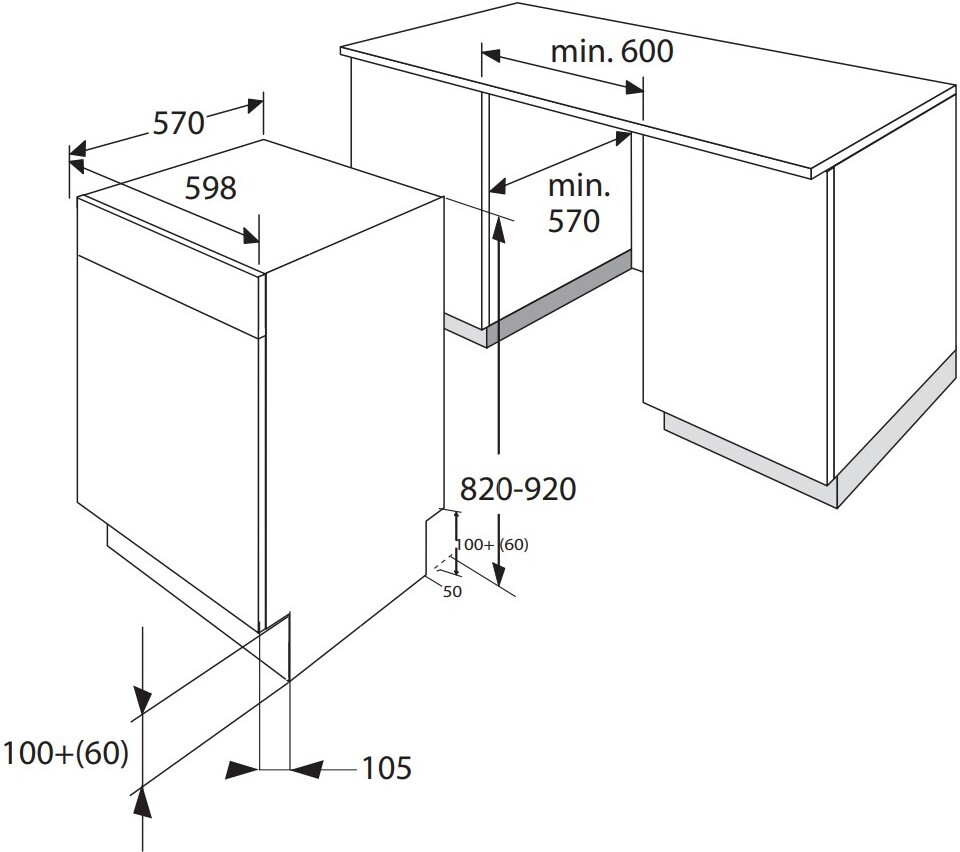 min. 600
570
598
min. 570
820-920
100+ (60)
50
100+(60)
105