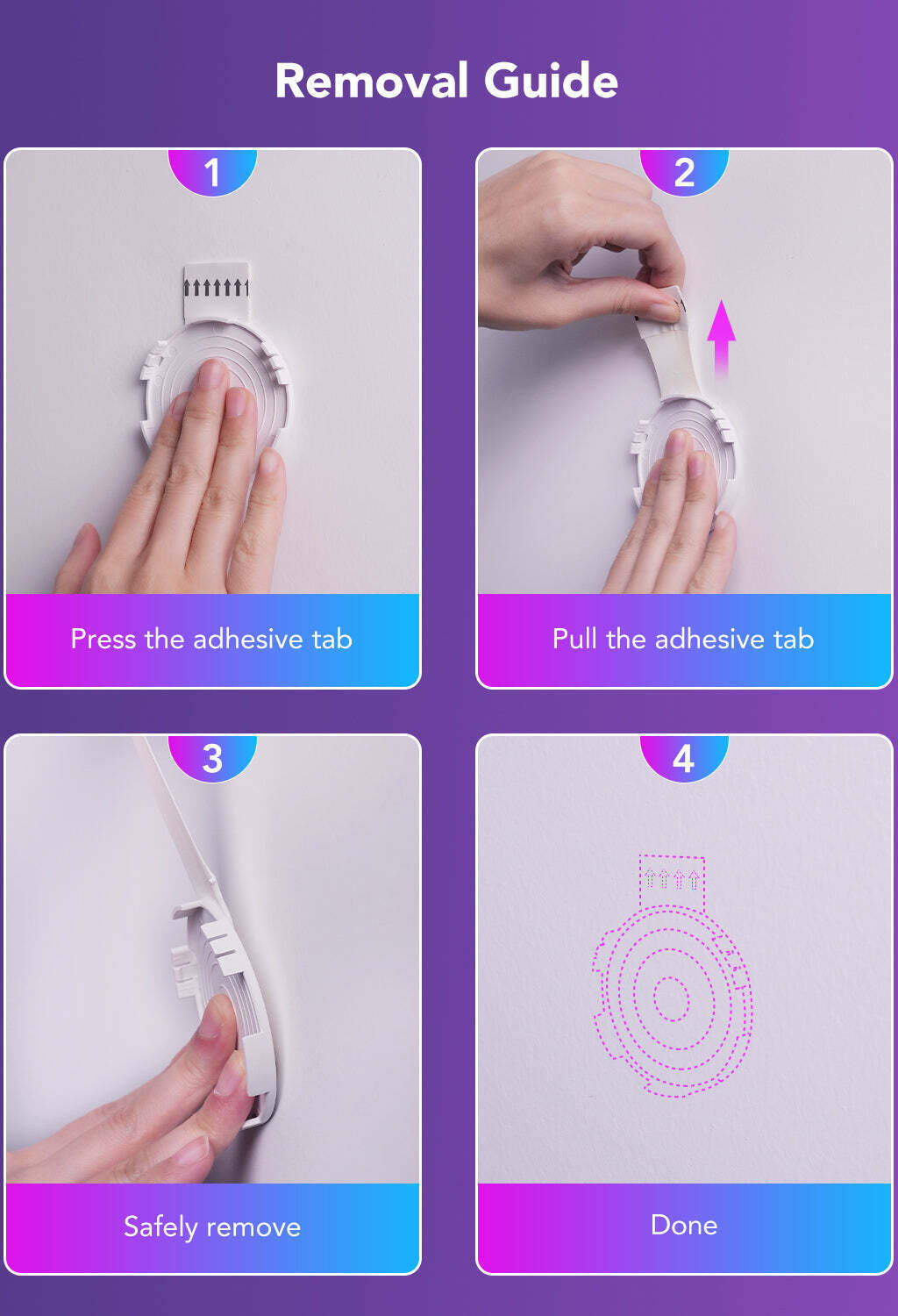 Removal Guide

1

Press the adhesive tab

2

Pull the adhesive tab

3

Safely remove

4

Done