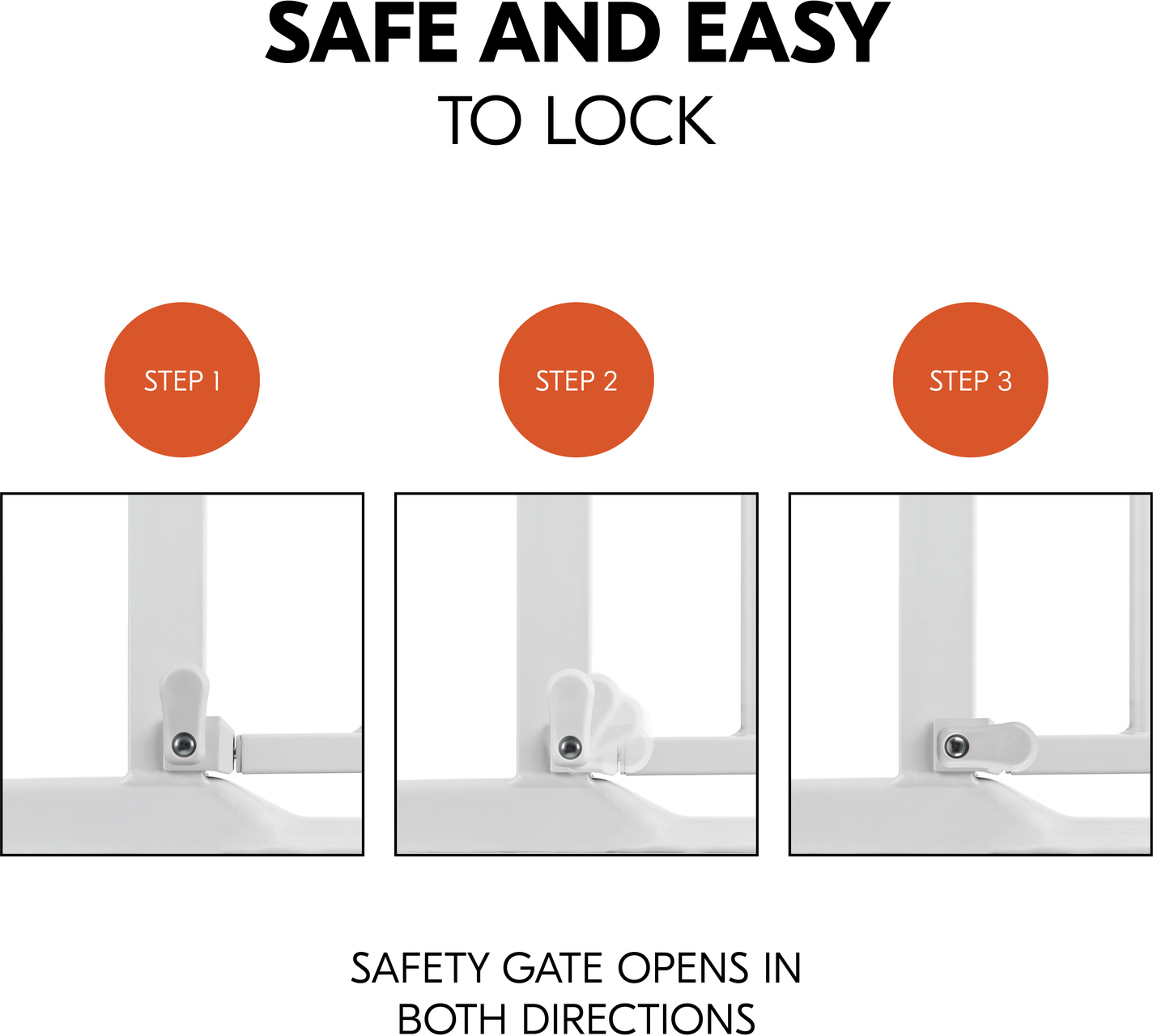 SAFE AND EASY
TO LOCK

STEP 1

STEP 2

STEP 3

SAFETY GATE OPENS IN BOTH DIRECTIONS