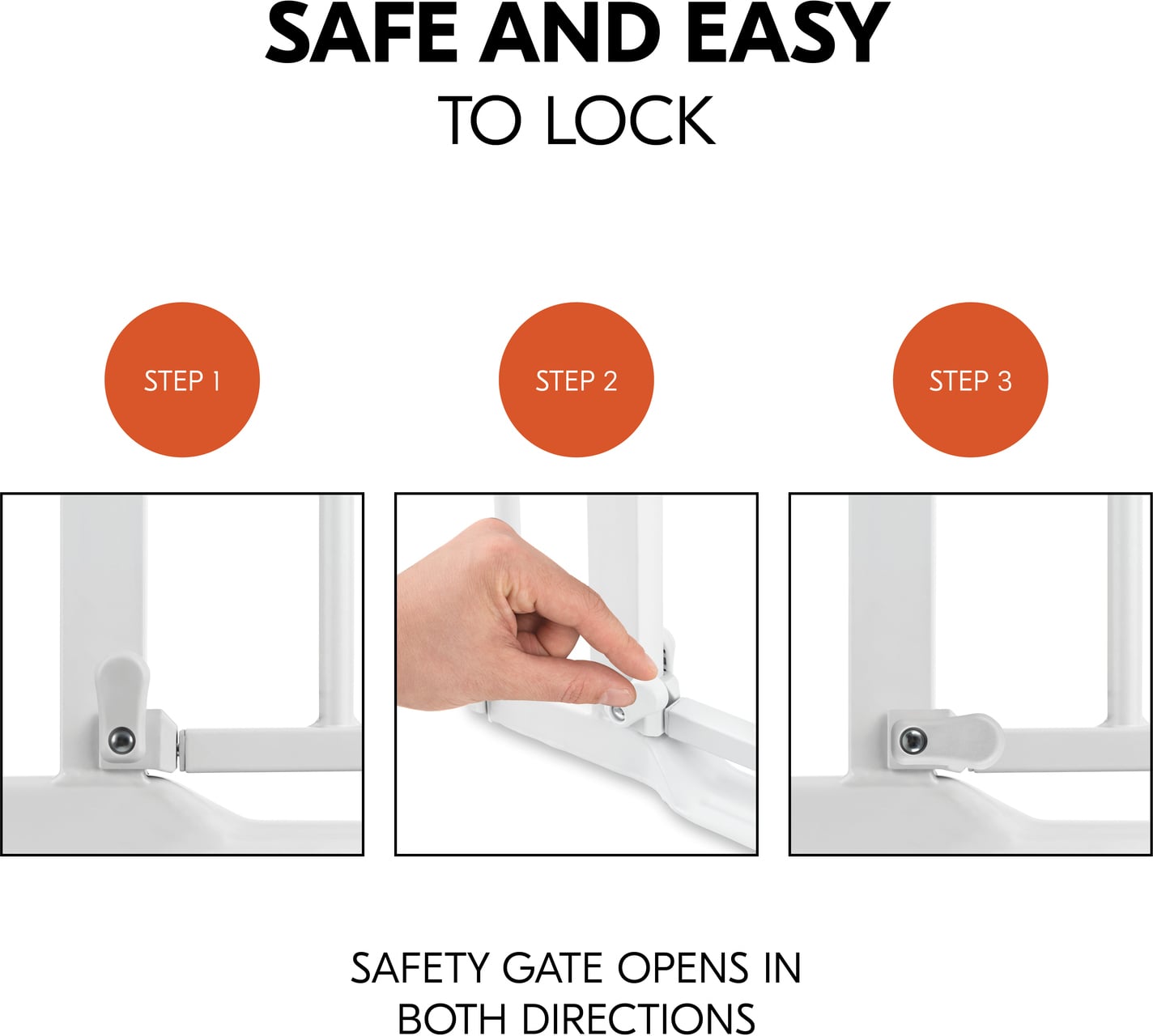 SAFE AND EASY
TO LOCK

STEP 1

STEP 2

STEP 3

SAFETY GATE OPENS IN BOTH DIRECTIONS