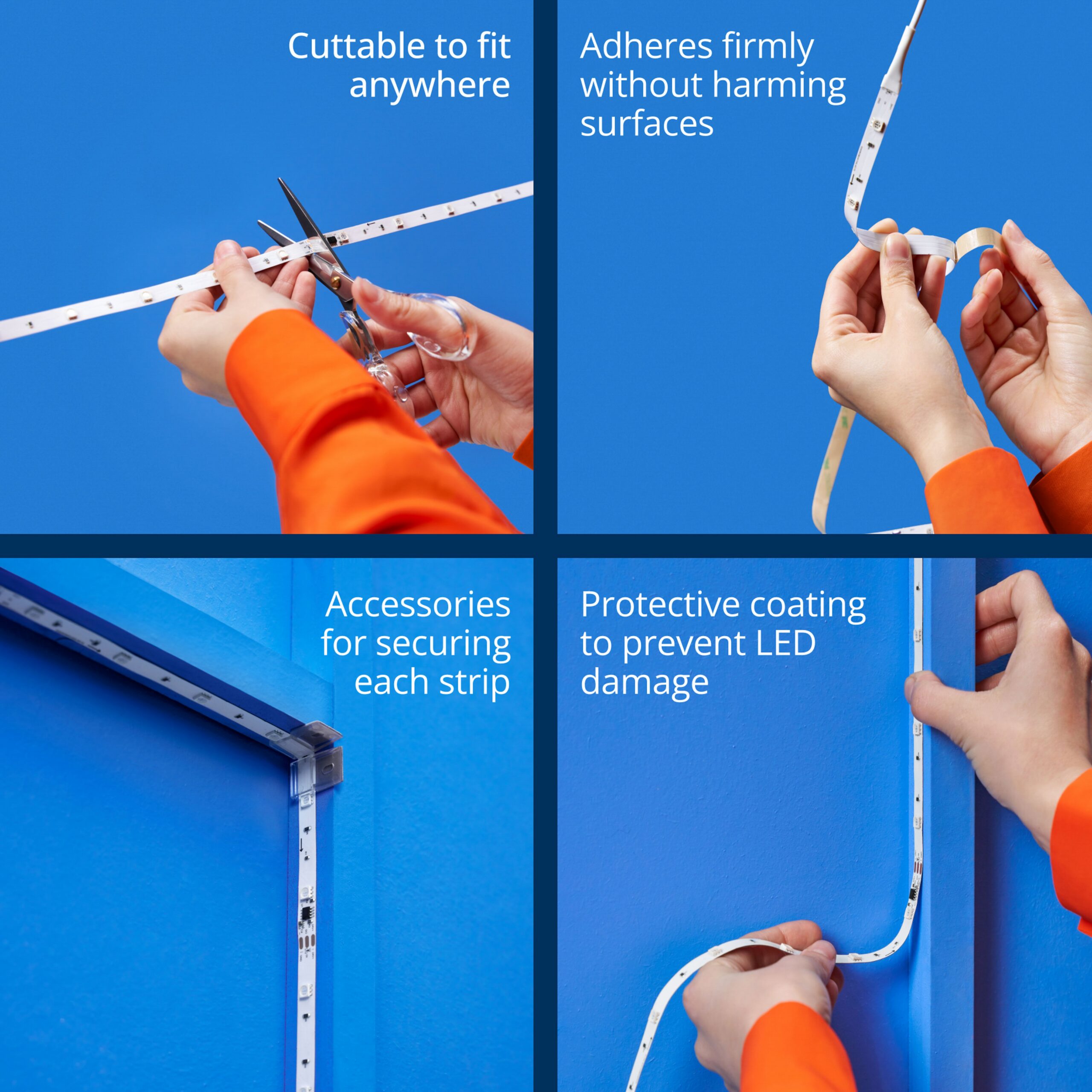 Cuttable to fit anywhere

Adheres firmly without harming surfaces

Accessories for securing each strip

Protective coating to prevent LED damage