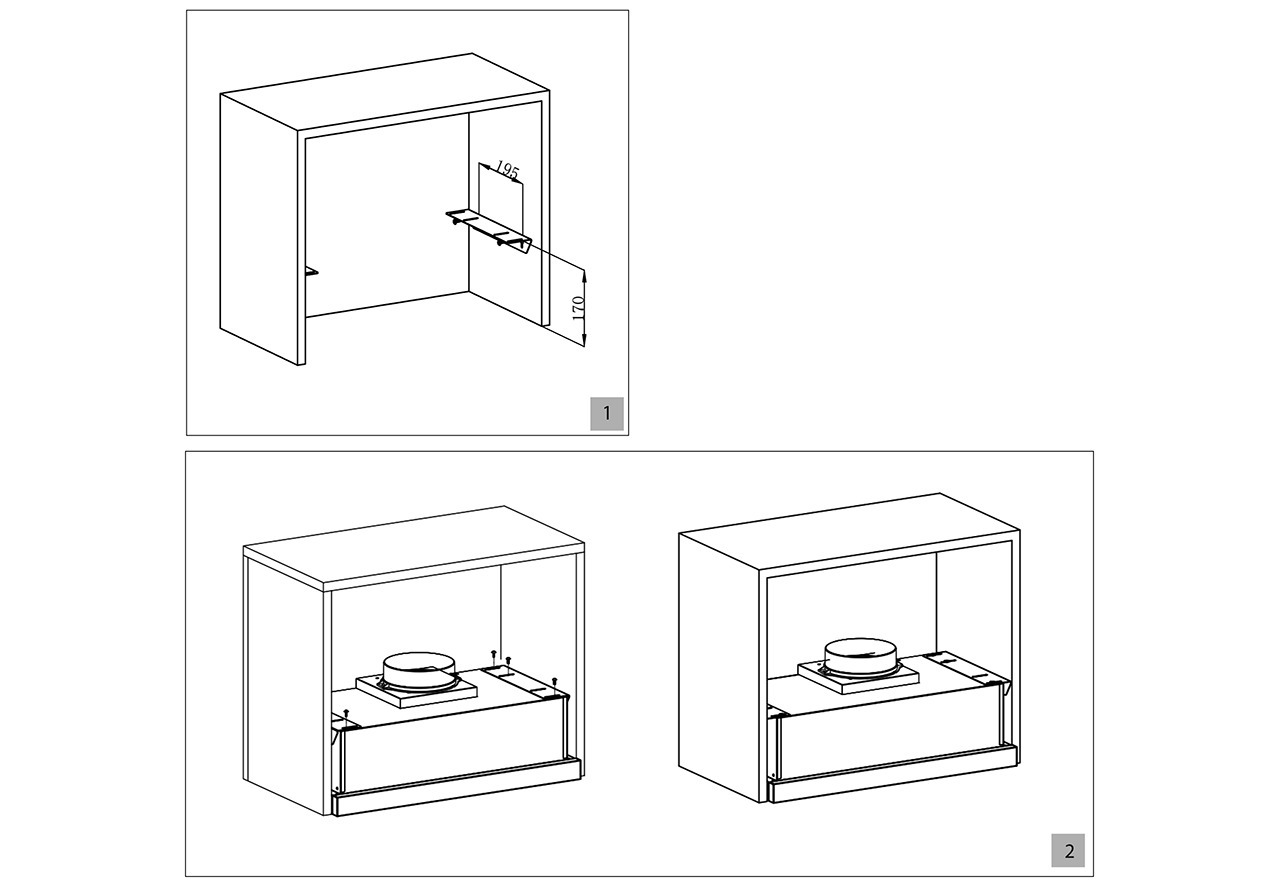 195
170
1
2